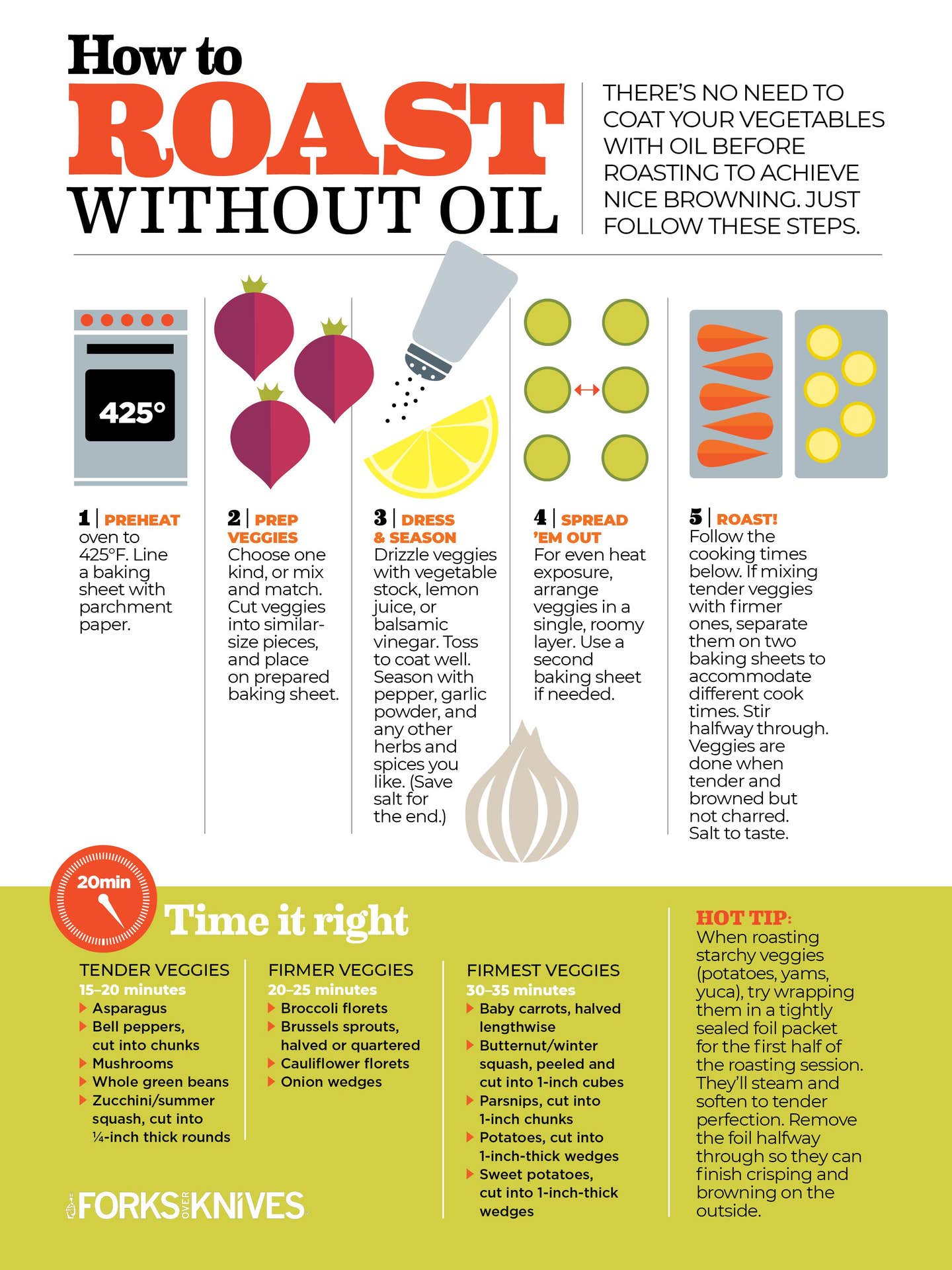 How to ROAST WITHOUT OIL

THERE'S NO NEED TO COAT YOUR VEGETABLES WITH OIL BEFORE ROASTING TO ACHIEVE NICE BROWNING. JUST FOLLOW THESE STEPS.

425°

1 | PREHEAT oven to 425°F. Line a baking sheet with parchment paper.

2 | PREP VEGGIES Choose one kind, or mix and match. Cut veggies into similar-size pieces, and place on prepared baking sheet.

3 | DRESS & SEASON Drizzle veggies with vegetable stock, lemon juice, or balsamic vinegar. Toss to coat well. Season with pepper, garlic powder, and any other herbs and spices you like. (Save salt for the end.)

4 | SPREAD 'EM OUT For even heat exposure, arrange veggies in a single, roomy layer. Use a second baking sheet if needed.

5 | ROAST! Follow the cooking times below. If mixing tender veggies with firmer ones, separate them on two baking sheets to accommodate different cook times. Stir halfway through. Veggies are done when tender and browned but not charred. Salt to taste.

20min

Time it right

TENDER VEGGIES
15–20 minutes
Asparagus
Bell peppers, cut into chunks
Mushrooms
Whole green beans
Zucchini/summer squash, cut into ¼-inch thick rounds

FIRMER VEGGIES
20–25 minutes
Broccoli florets
Brussels sprouts, halved or quartered
Cauliflower florets
Onion wedges

FIRMEST VEGGIES
30–35 minutes
Baby carrots, halved lengthwise
Butternut/winter squash, peeled and cut into 1-inch cubes
Parsnips, cut into 1-inch chunks
Potatoes, cut into 1-inch-thick wedges
Sweet potatoes, cut into 1-inch-thick wedges

HOT TIP: When roasting starchy veggies (potatoes, yams, yuca), try wrapping them in a tightly sealed foil packet for the first half of the roasting session. They'll steam and soften to tender perfection. Remove the foil halfway through so they can finish crisping and browning on the outside.

FORKS OVER KNIVES